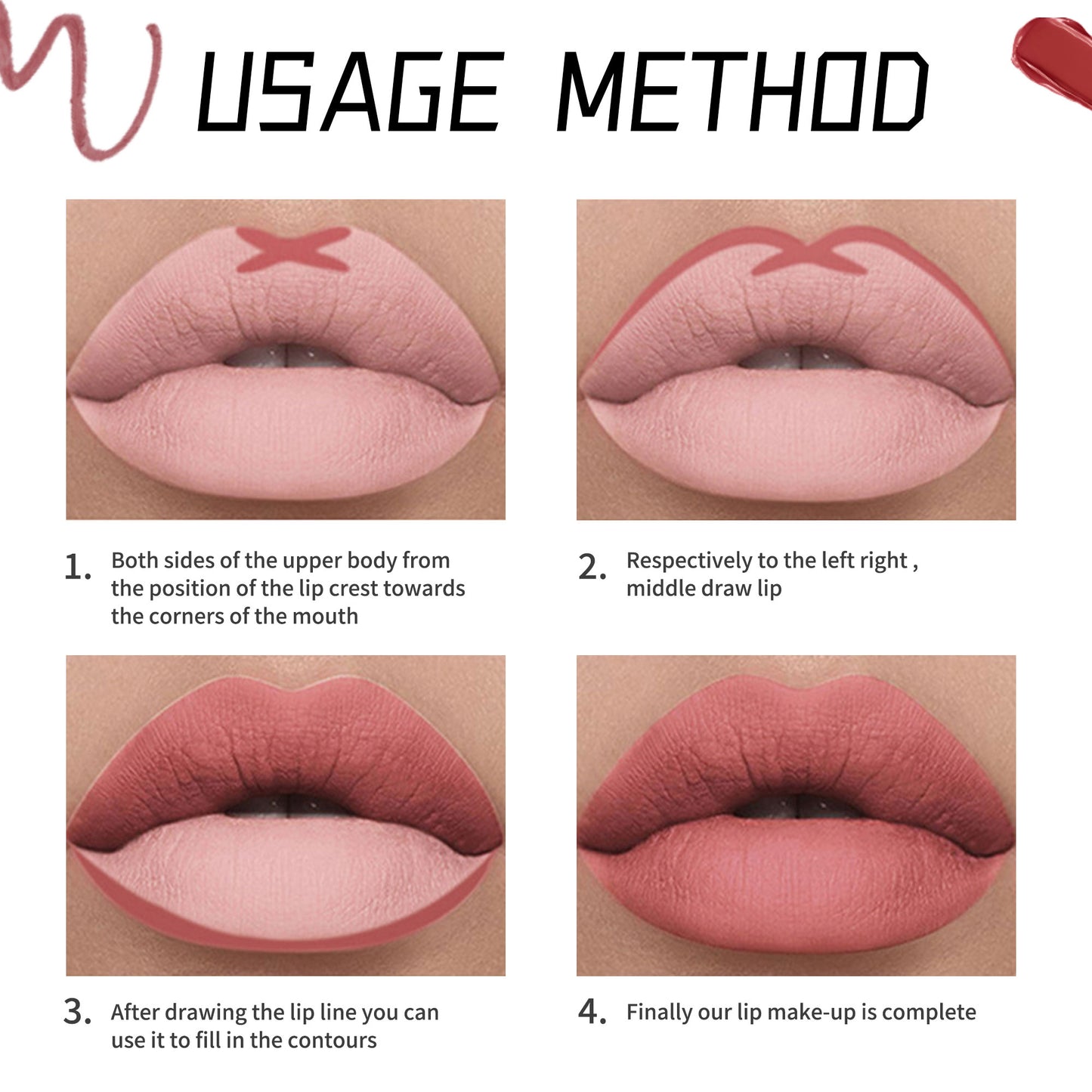 USAGE METHOD

1. Both sides of the upper body from the position of the lip crest towards the corners of the mouth

2. Respectively to the left right , middle draw lip

3. After drawing the lip line you can use it to fill in the contours

4. Finally our lip make-up is complete